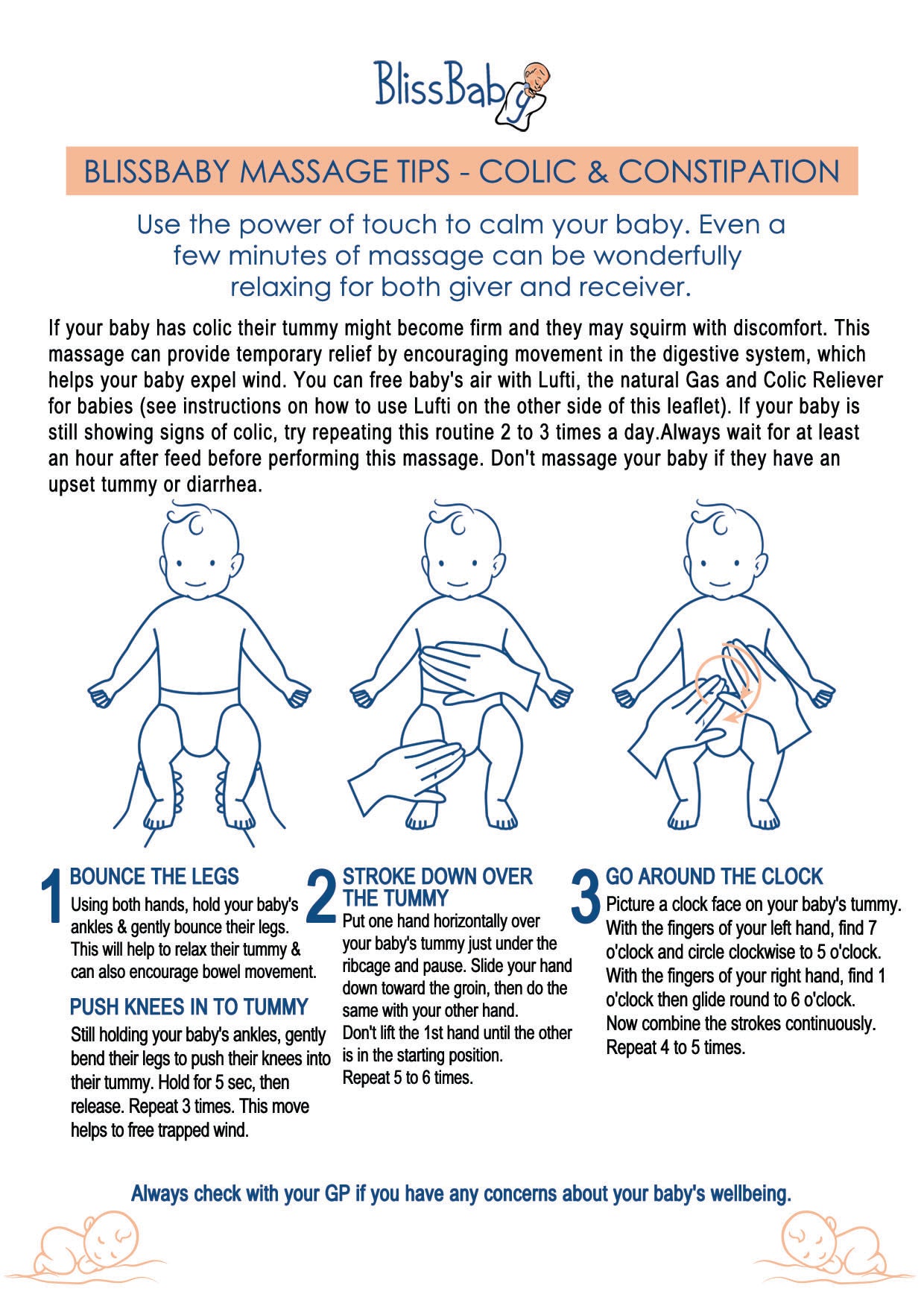 BlissBaby

BLISSBABY MASSAGE TIPS - COLIC & CONSTIPATION

Use the power of touch to calm your baby. Even a few minutes of massage can be wonderfully relaxing for both giver and receiver.

If your baby has colic their tummy might become firm and they may squirm with discomfort. This massage can provide temporary relief by encouraging movement in the digestive system, which helps your baby expel wind. You can free baby's air with Lufti, the natural Gas and Colic Reliever for babies (see instructions on how to use Lufti on the other side of this leaflet). If your baby is still showing signs of colic, try repeating this routine 2 to 3 times a day.Always wait for at least an hour after feed before performing this massage. Don't massage your baby if they have an upset tummy or diarrhea.

1 BOUNCE THE LEGS
Using both hands, hold your baby's ankles & gently bounce their legs. This will help to relax their tummy & can also encourage bowel movement.

PUSH KNEES IN TO TUMMY
Still holding your baby's ankles, gently bend their legs to push their knees into their tummy. Hold for 5 sec, then release. Repeat 3 times. This move helps to free trapped wind.

2 STROKE DOWN OVER THE TUMMY
Put one hand horizontally over your baby's tummy just under the ribcage and pause. Slide your hand down toward the groin, then do the same with your other hand.
Don't lift the 1st hand until the other is in the starting position.
Repeat 5 to 6 times.

3 GO AROUND THE CLOCK
Picture a clock face on your baby's tummy.
With the fingers of your left hand, find 7 o'clock and circle clockwise to 5 o'clock.
With the fingers of your right hand, find 1 o'clock then glide round to 6 o'clock.
Now combine the strokes continuously.
Repeat 4 to 5 times.

Always check with your GP if you have any concerns about your baby's wellbeing.